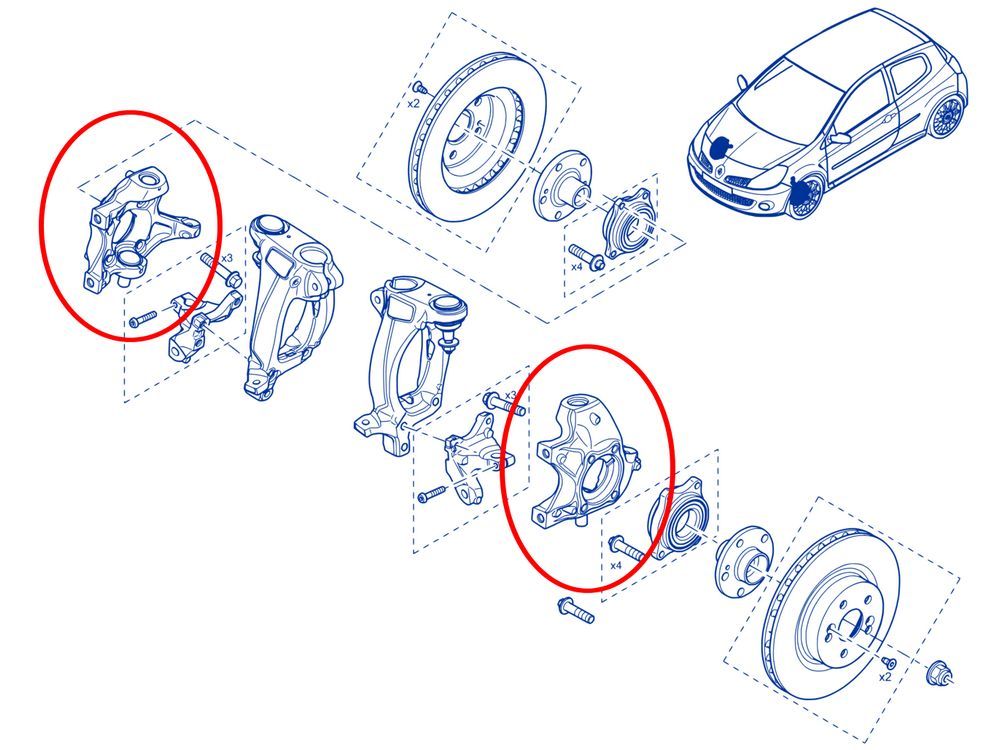 x2
x3
x4
x3
x4
x2